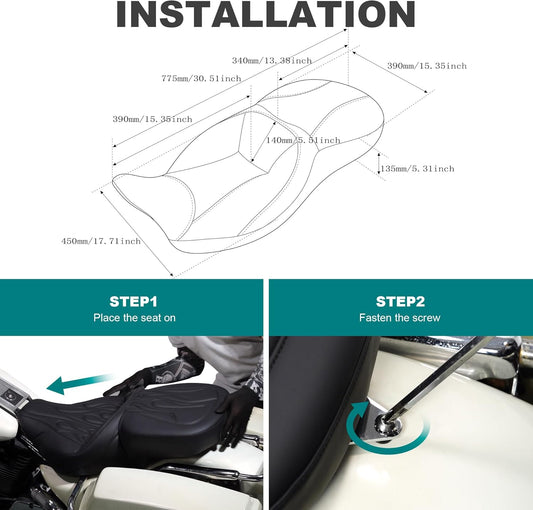 INSTALLATION

340mm/13.38inch

390mm/15.35inch

775mm/30.51inch

390mm/15.35inch

140mm/5.51inch

135mm/5.31inch

450mm/17.71inch

STEP1
Place the seat on

STEP2
Fasten the screw