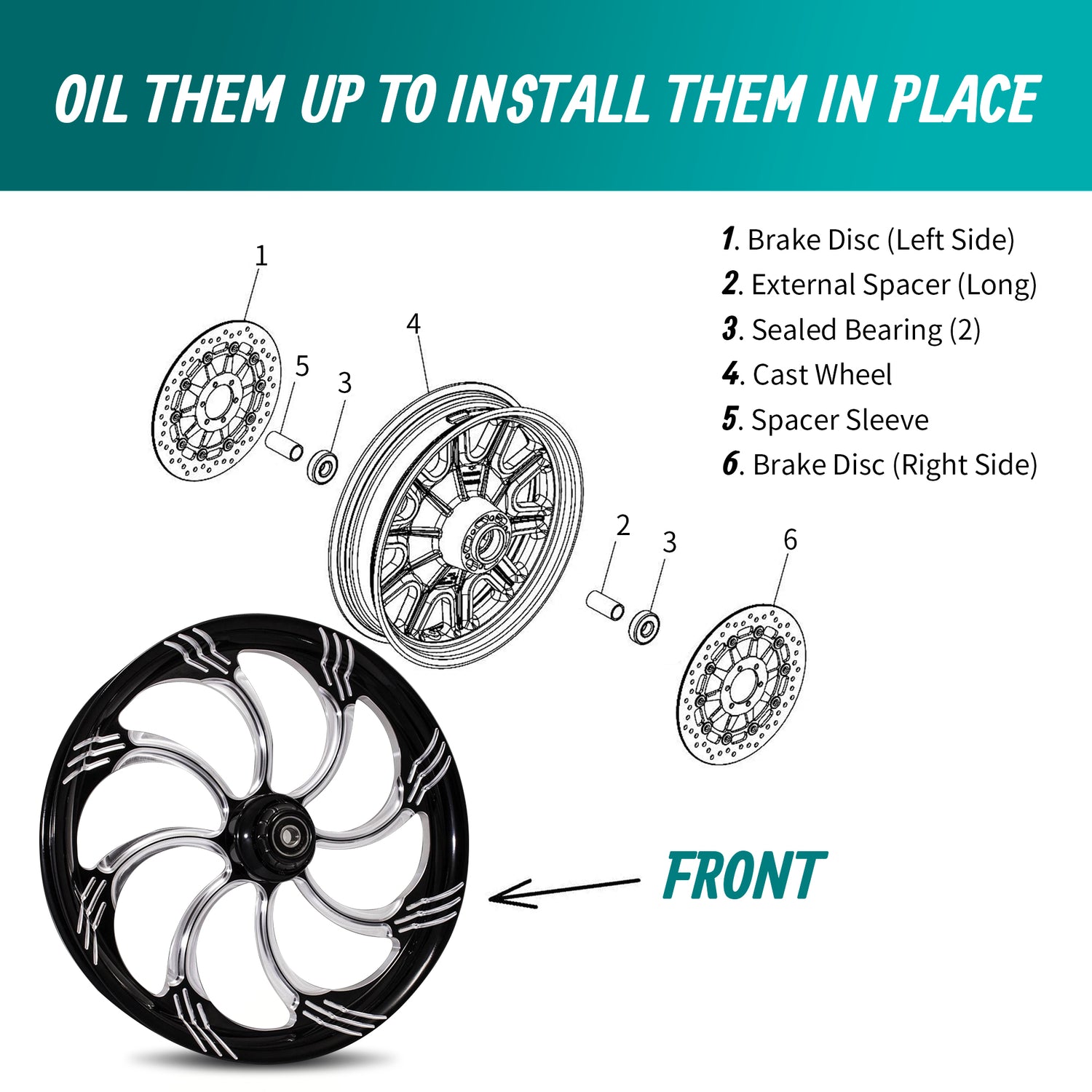 OIL THEM UP TO INSTALL THEM IN PLACE

1. Brake Disc (Left Side)
2. External Spacer (Long)
3. Sealed Bearing (2)
4. Cast Wheel
5. Spacer Sleeve
6. Brake Disc (Right Side)

1
4
5
3
2
3
6

FRONT