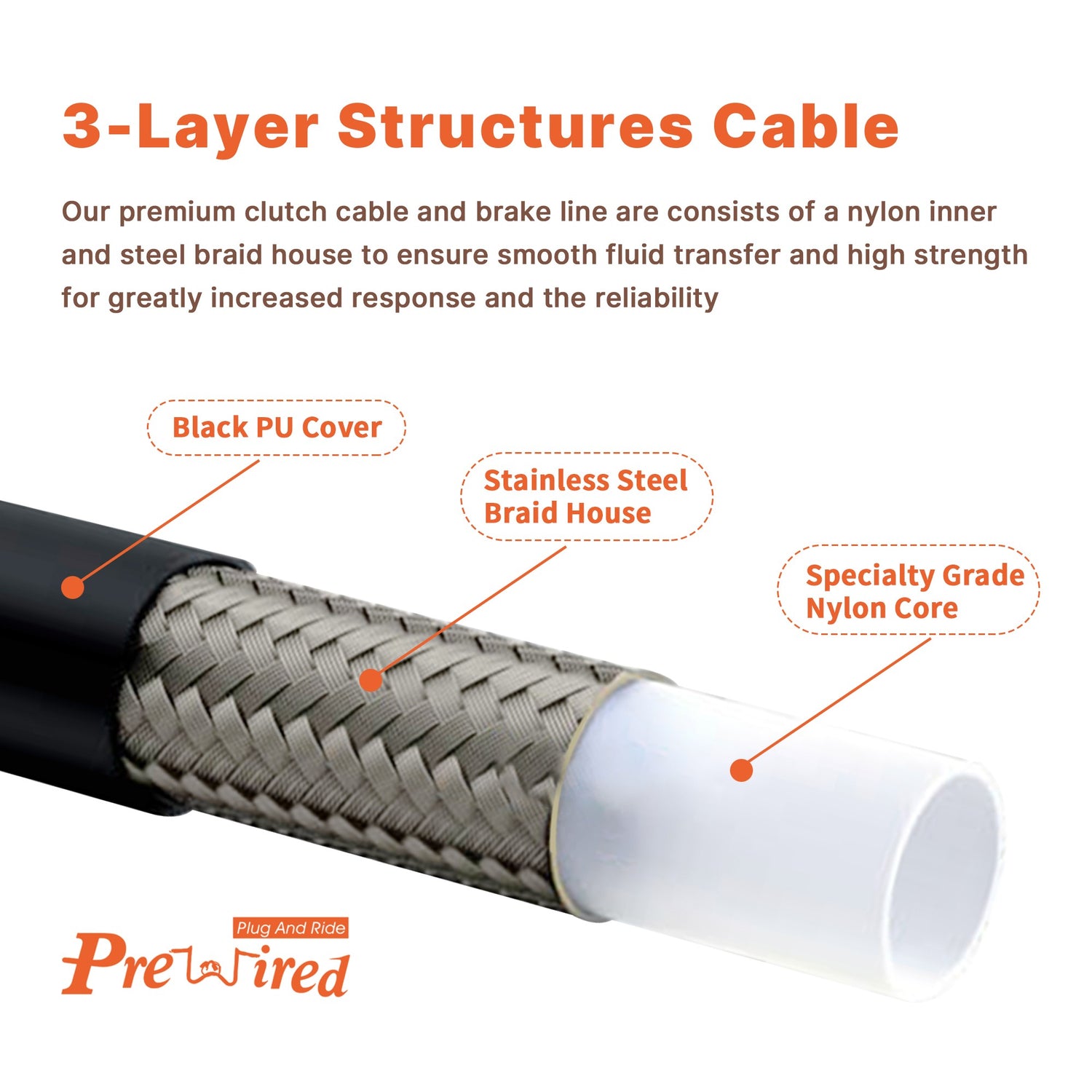 3-Layer Structures Cable

Our premium clutch cable and brake line are consists of a nylon inner and steel braid house to ensure smooth fluid transfer and high strength for greatly increased response and the reliability

Black PU Cover

Stainless Steel Braid House

Specialty Grade Nylon Core

Plug And Ride

PreWired