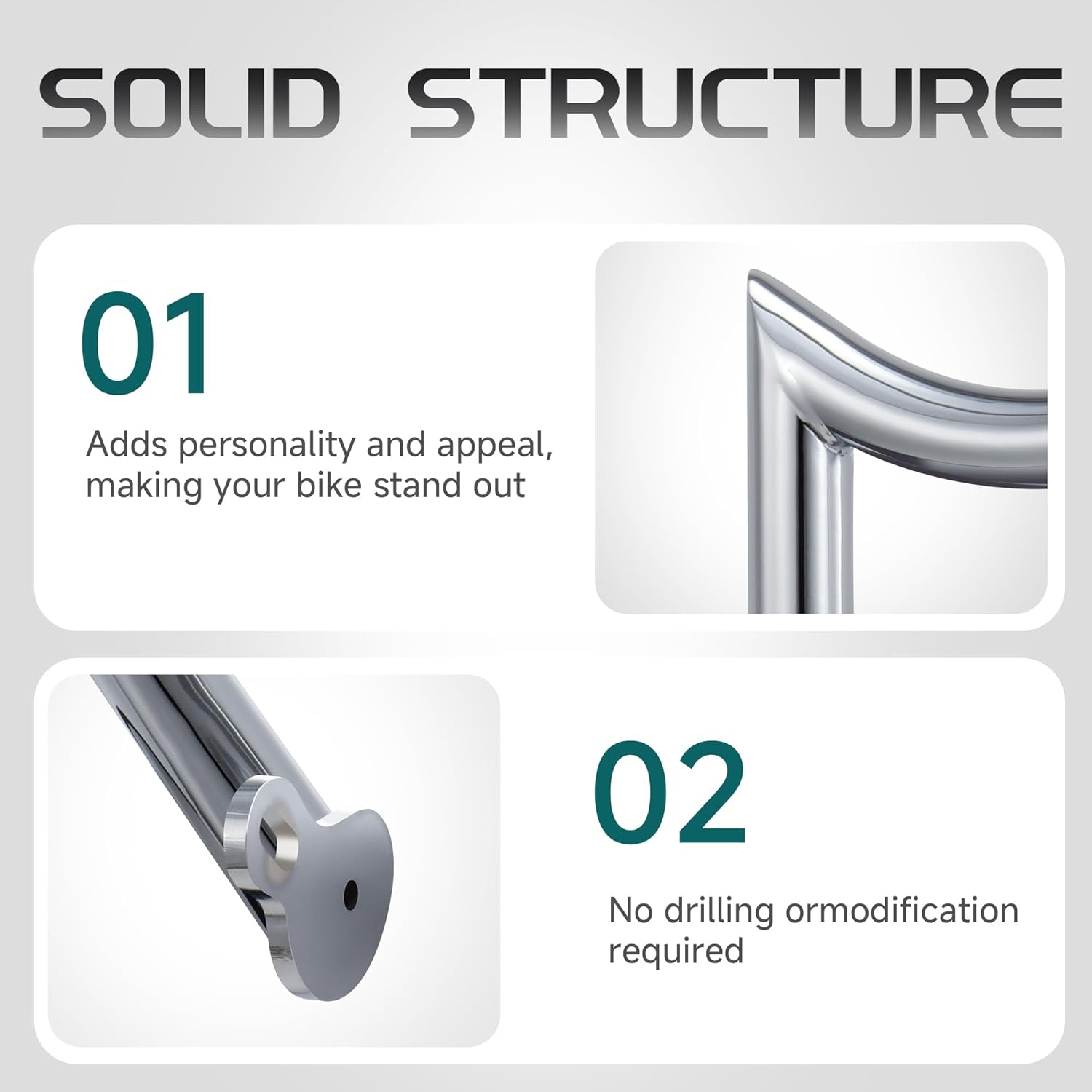 SOLID STRUCTURE

01

Adds personality and appeal, making your bike stand out

02

No drilling ormodification required