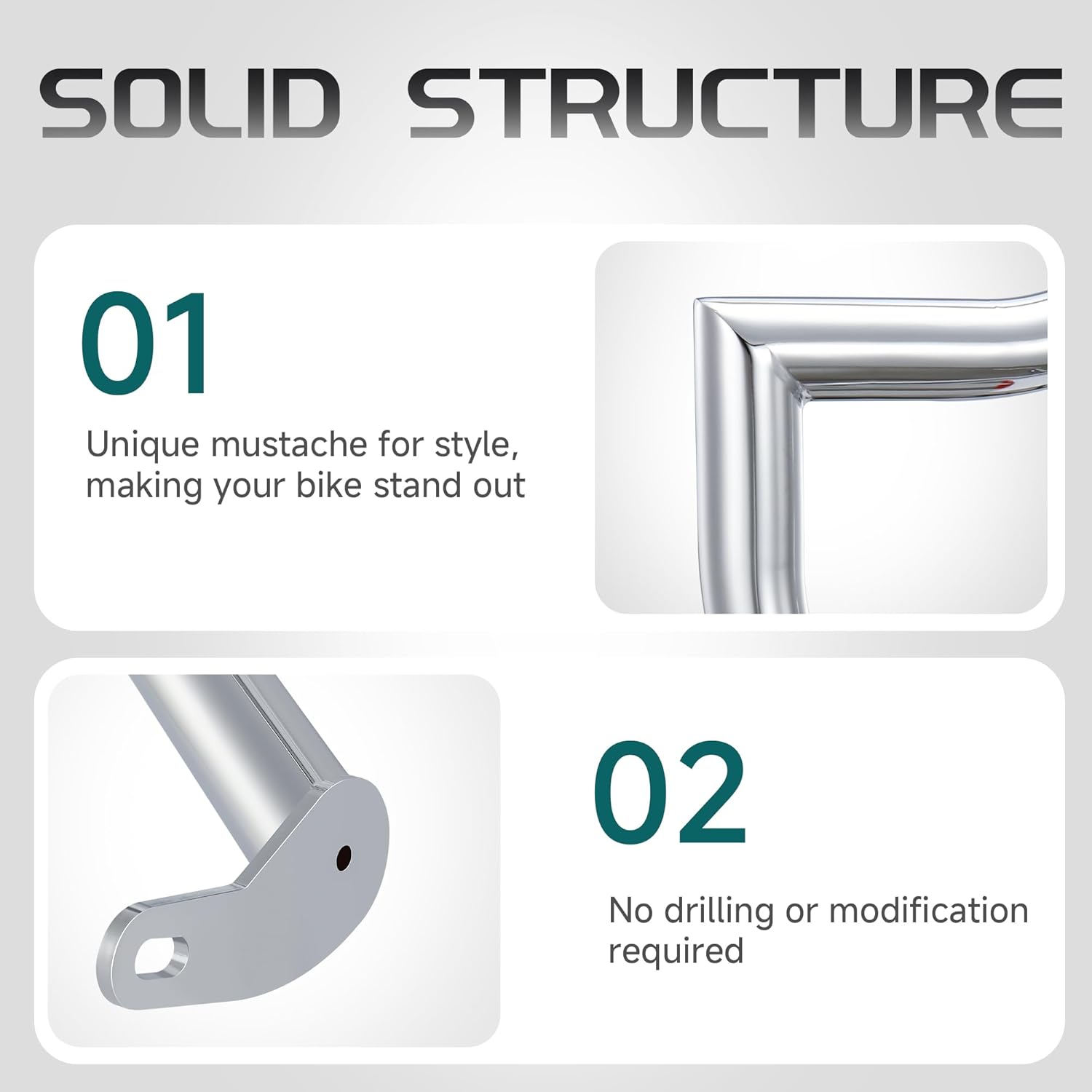 SOLID STRUCTURE

01

Unique mustache for style, making your bike stand out

02

No drilling or modification required