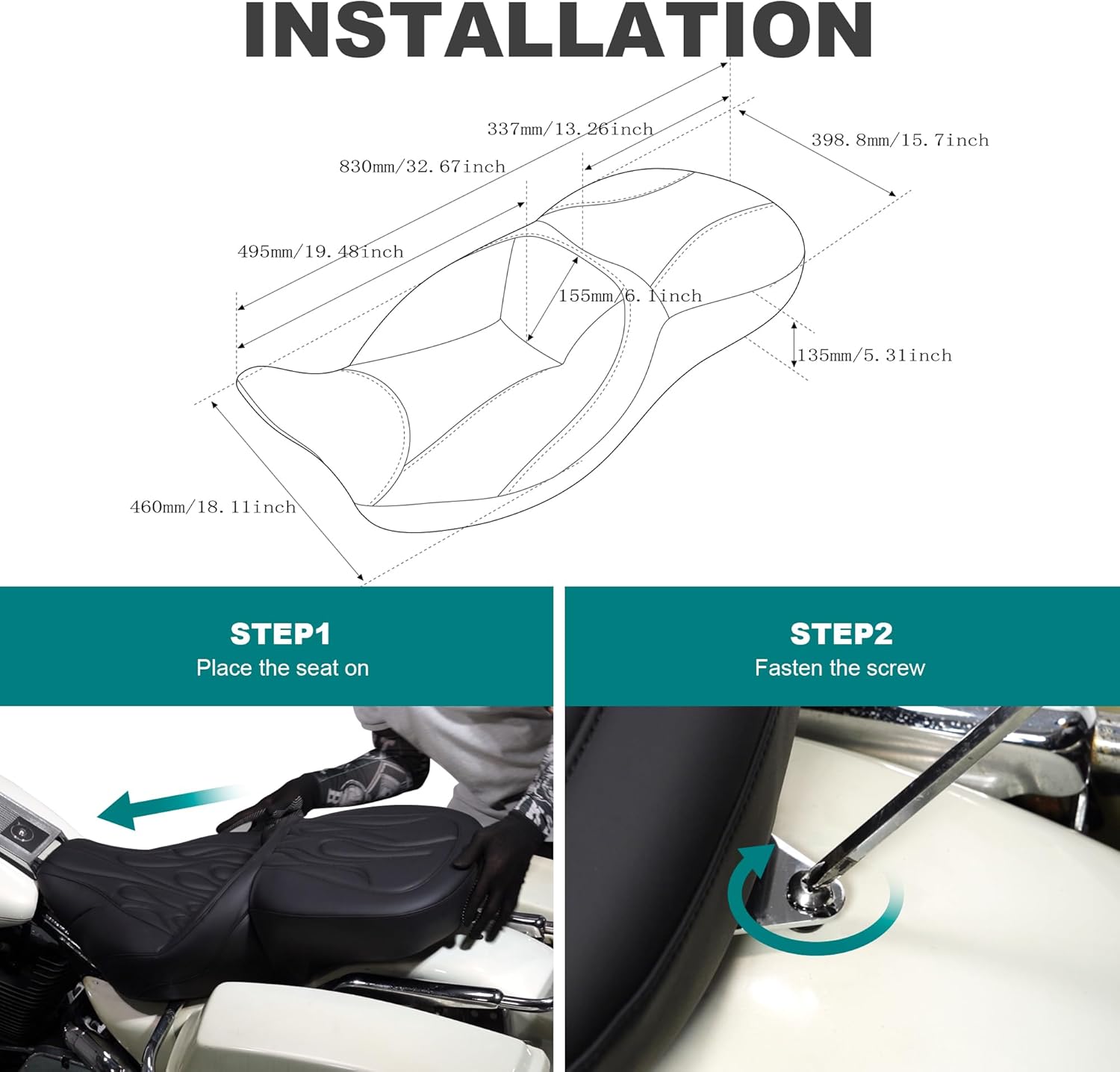 INSTALLATION

337mm/13.26inch

398.8mm/15.7inch

830mm/32.67inch

495mm/19.48inch

155mm/6.1inch

135mm/5.31inch

460mm/18.11inch

STEP1
Place the seat on

STEP2
Fasten the screw