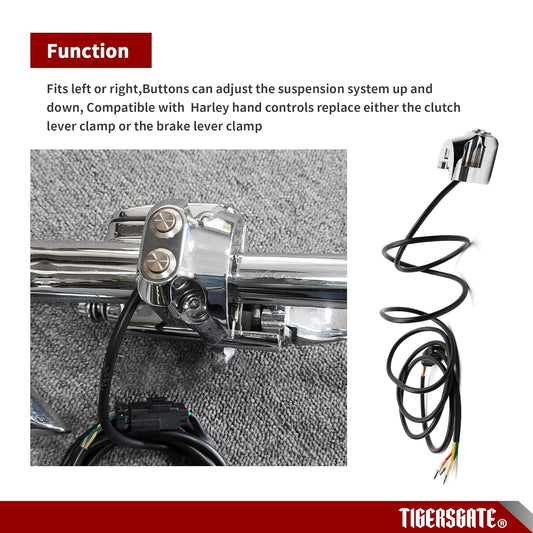 Function

Fits left or right,Buttons can adjust the suspension system up and down, Compatible with  Harley hand controls replace either the clutch lever clamp or the brake lever clamp

TIGERSGATE®